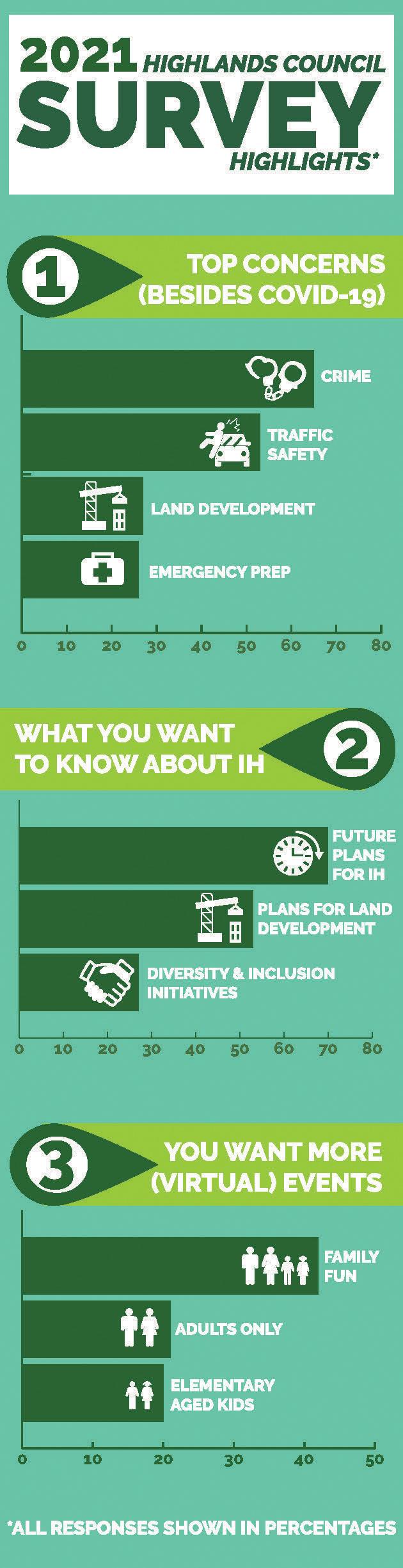 2021 HIGHLANDS COUNCIL
SURVEY
HIGHLIGHTS*

1
TOP CONCERNS (BESIDES COVID-19)

CRIME
TRAFFIC SAFETY
LAND DEVELOPMENT
EMERGENCY PREP

0 10 20 30 40 50 60 70 80

WHAT YOU WANT TO KNOW ABOUT IH
2

FUTURE PLANS FOR IH
PLANS FOR LAND DEVELOPMENT
DIVERSITY & INCLUSION INITIATIVES

0 10 20 30 40 50 60 70 80

3
YOU WANT MORE (VIRTUAL) EVENTS

FAMILY FUN
ADULTS ONLY
ELEMENTARY AGED KIDS

0 10 20 30 40 50

*ALL RESPONSES SHOWN IN PERCENTAGES